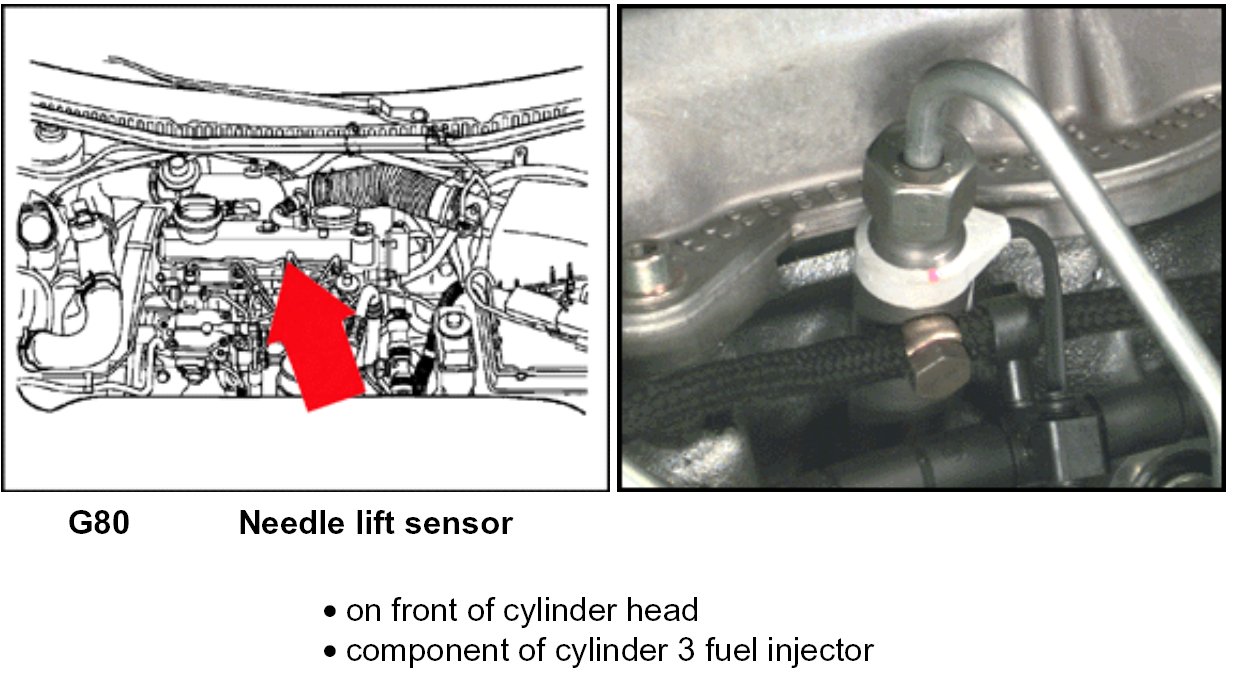 G80 Needle lift sensor

• on front of cylinder head
• component of cylinder 3 fuel injector