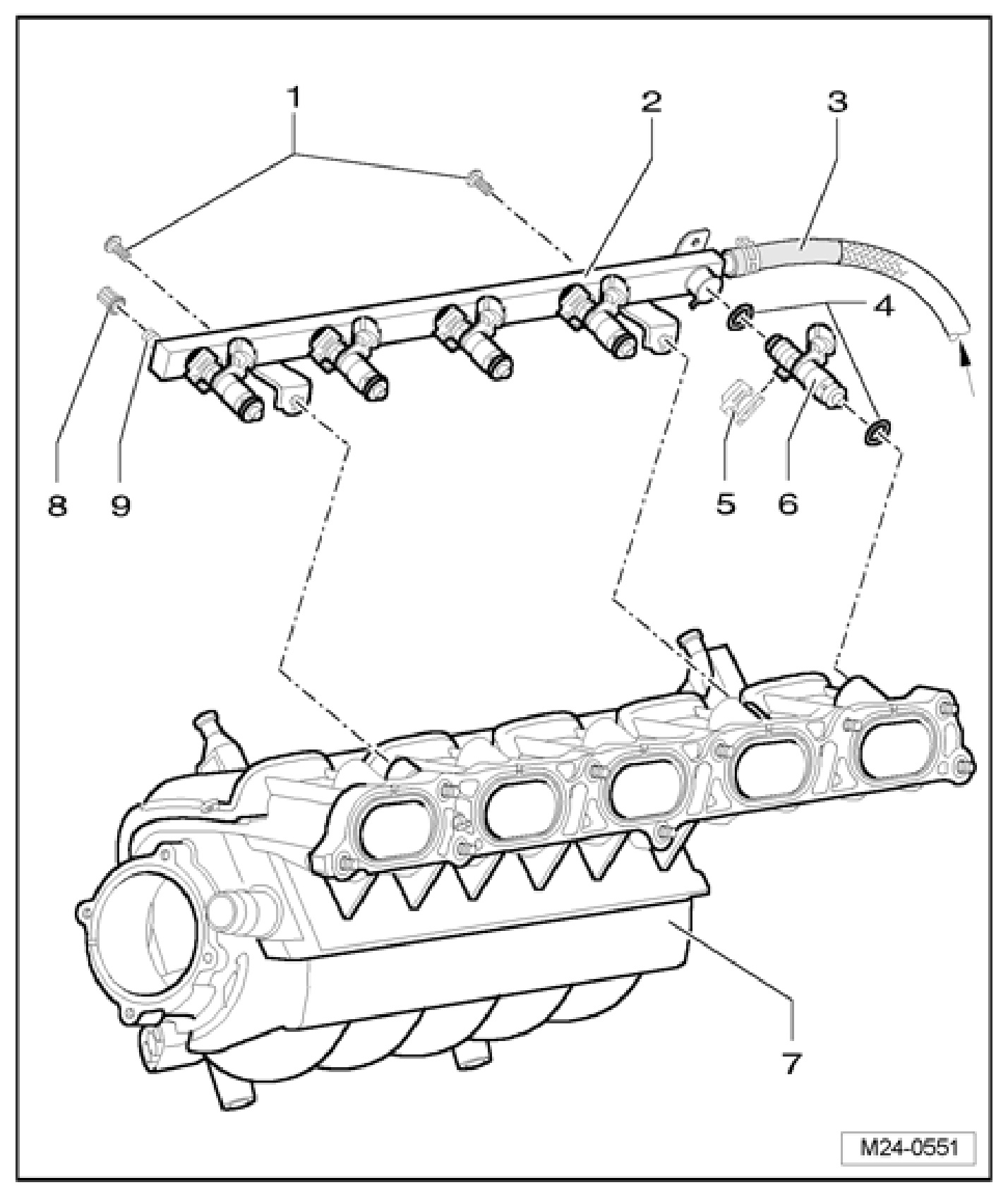 1
2
3
4
8
9
5
6
7
M24-0551