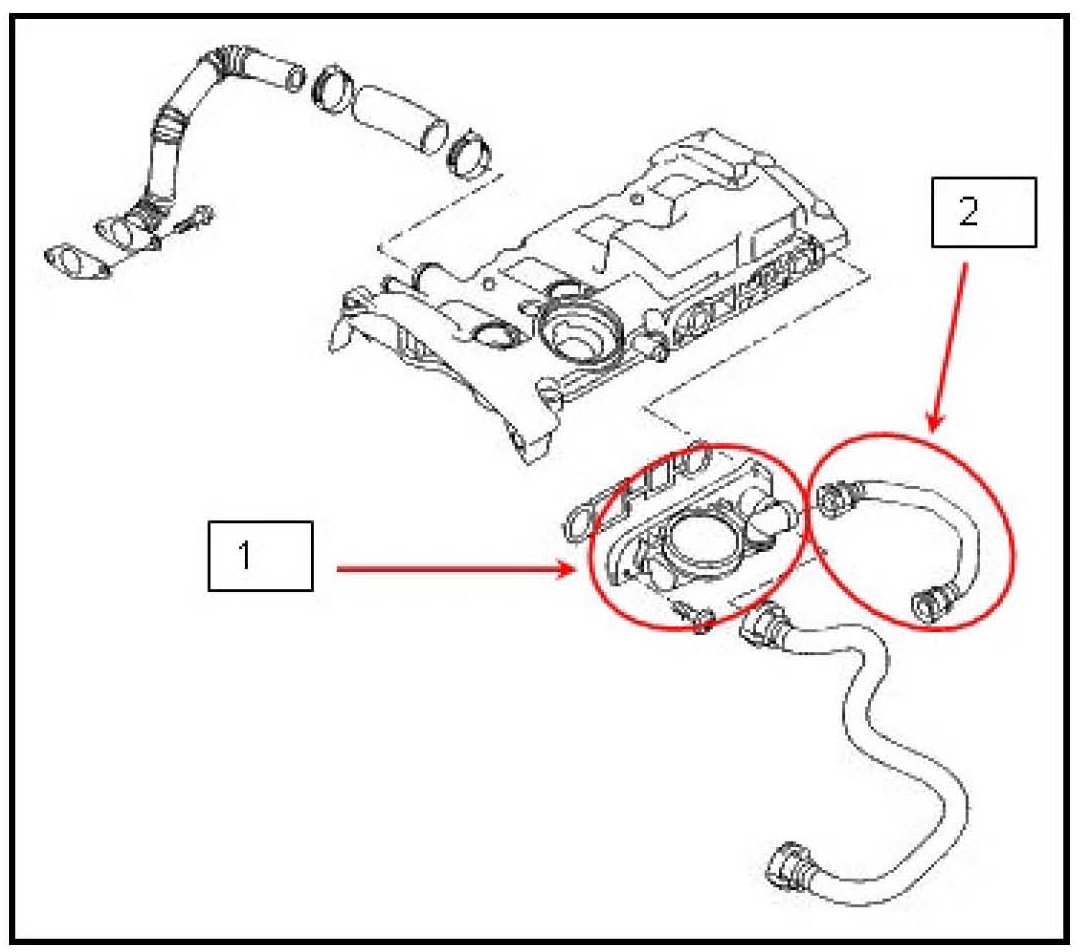 2

1