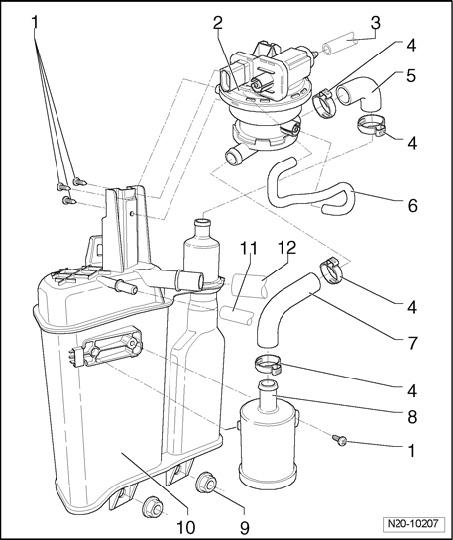 1
2
3
4
5
4
6
11
12
4
7
4
8
1
10
9
N20-10207