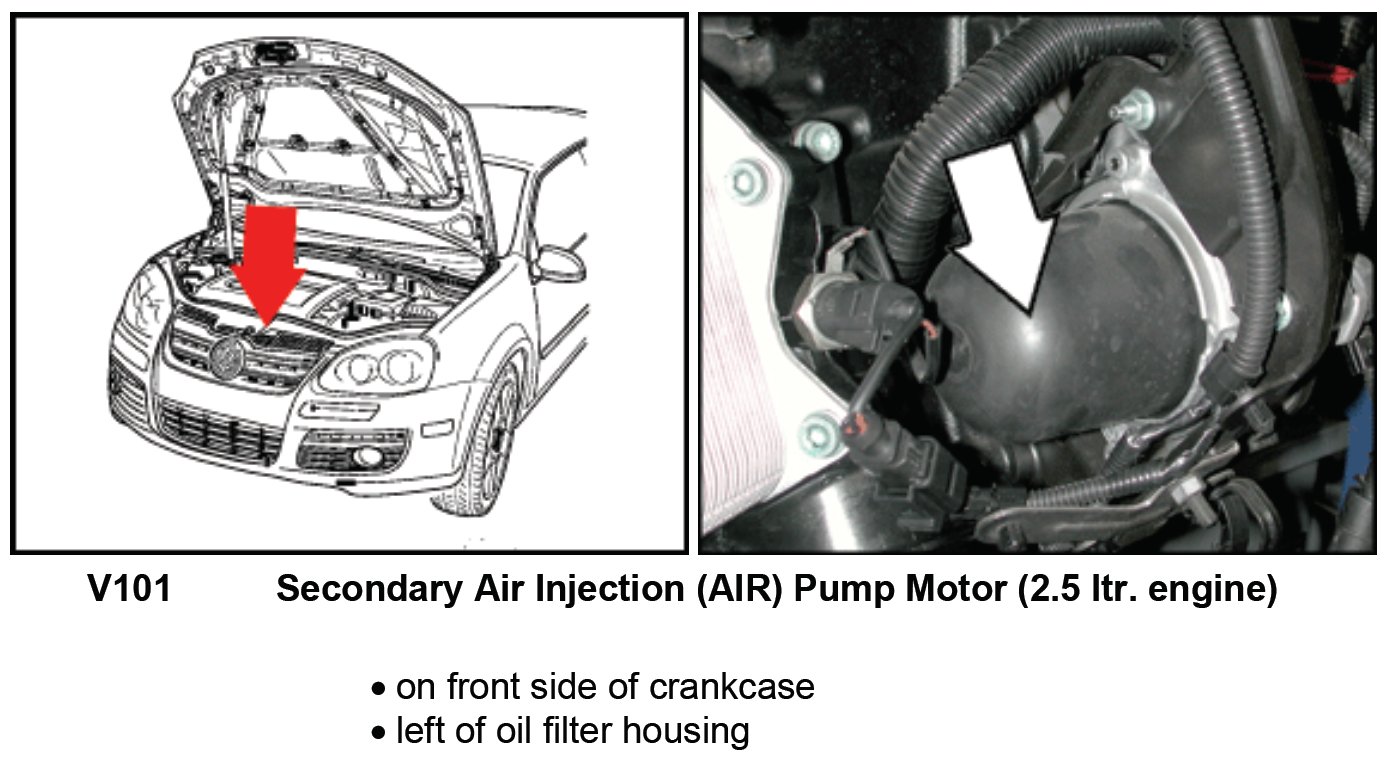 V101 Secondary Air Injection (AIR) Pump Motor (2.5 ltr. engine)

• on front side of crankcase
• left of oil filter housing