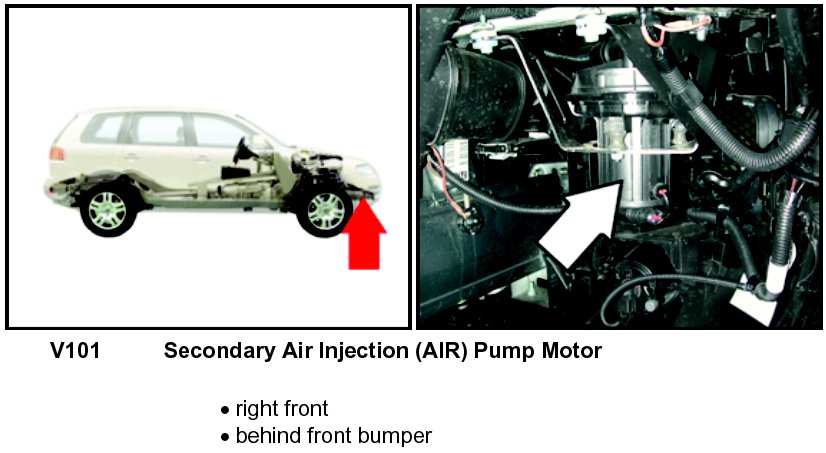 V101 Secondary Air Injection (AIR) Pump Motor

• right front
• behind front bumper