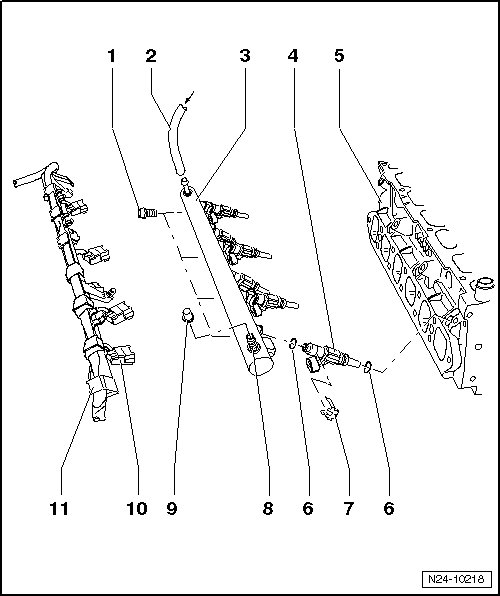 1 2 3 4 5

11 10 9 8 6 7 6

N24-10218