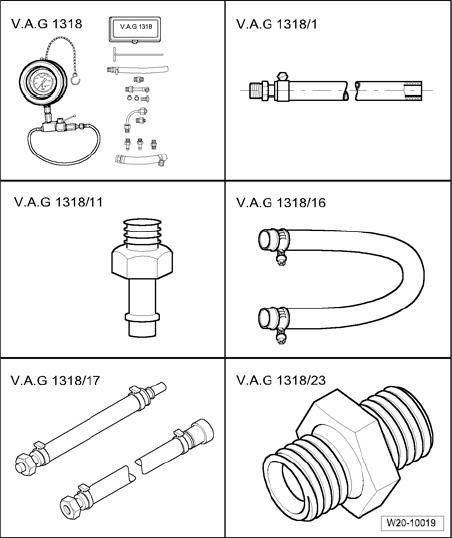 V.A.G 1318

V.A.G 1318

V.A.G 1318/1

V.A.G 1318/11

V.A.G 1318/16

V.A.G 1318/17

V.A.G 1318/23

W20-10019