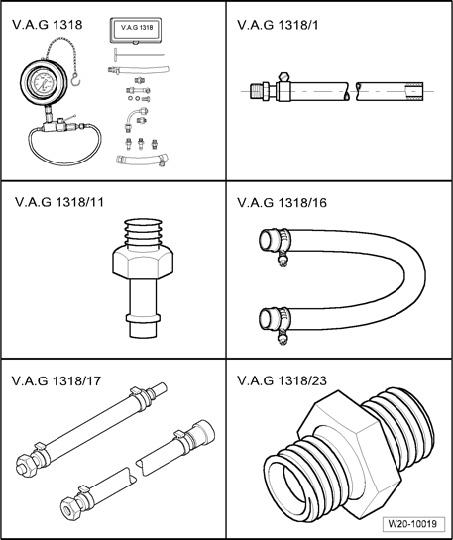 V.A.G 1318

V.A.G 1318

V.A.G 1318/1

V.A.G 1318/11

V.A.G 1318/16

V.A.G 1318/17

V.A.G 1318/23

W20-10019