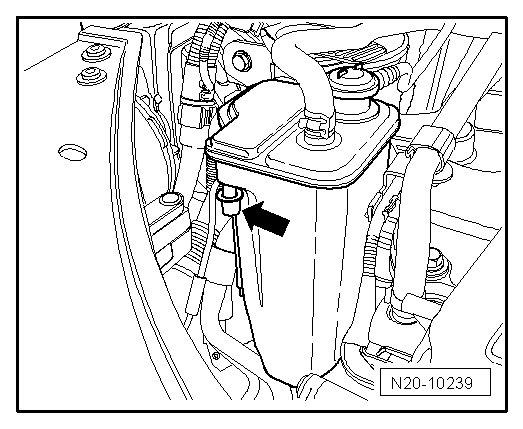 N20-10239