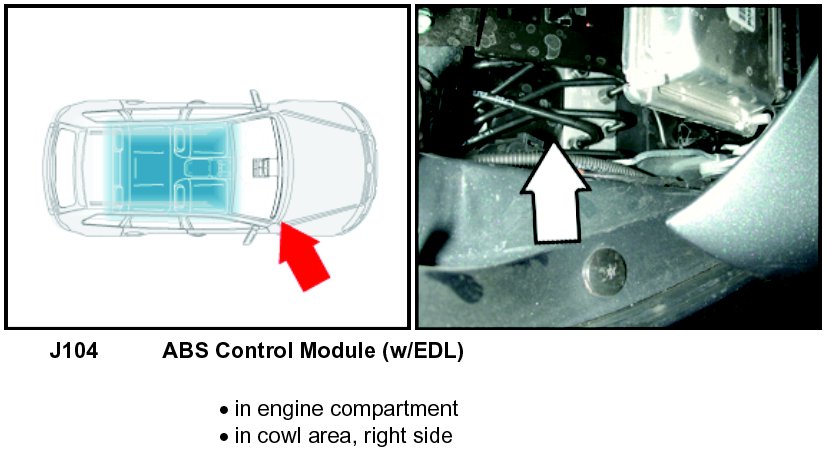 J104 ABS Control Module (w/EDL)

• in engine compartment
• in cowl area, right side