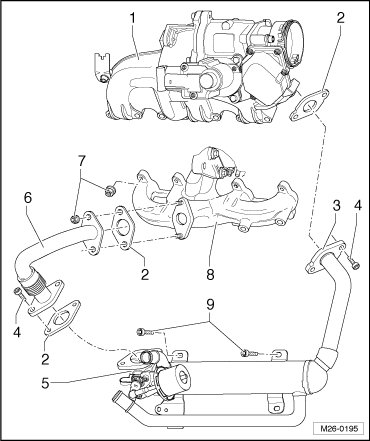 1
2
7
6
3
4
2
8
4
9
2
5
M26-0195