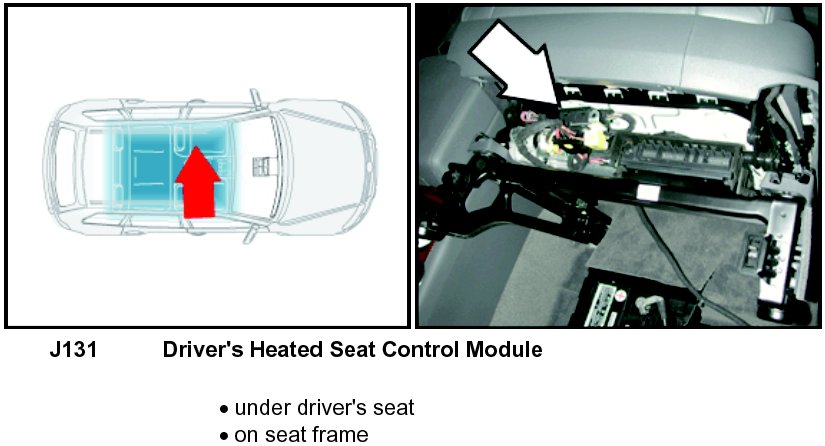 J131 Driver's Heated Seat Control Module

• under driver's seat
• on seat frame