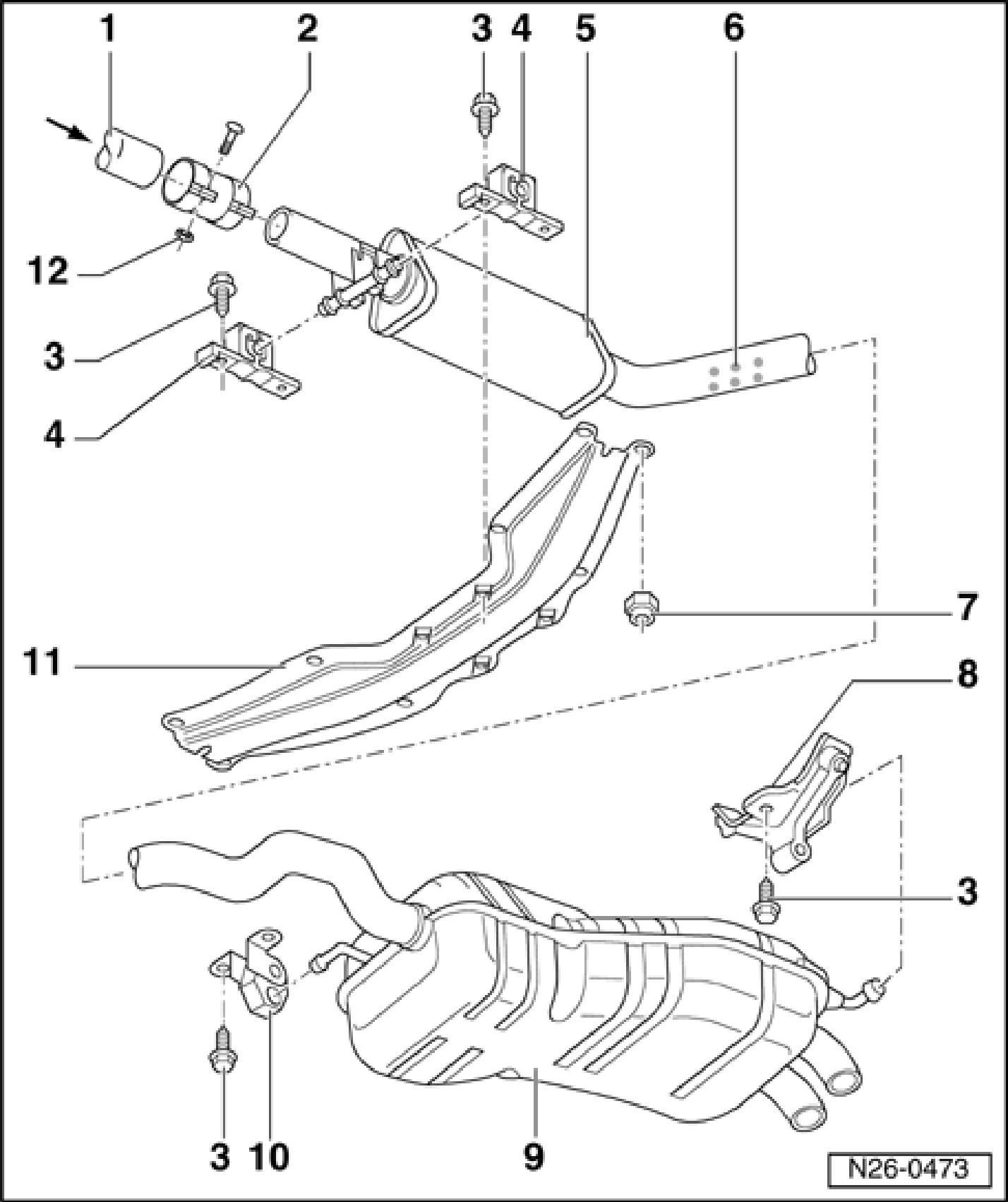 1
2
3
4
5
6
12
3
4
7
11
8
3
3
10
9
N26-0473