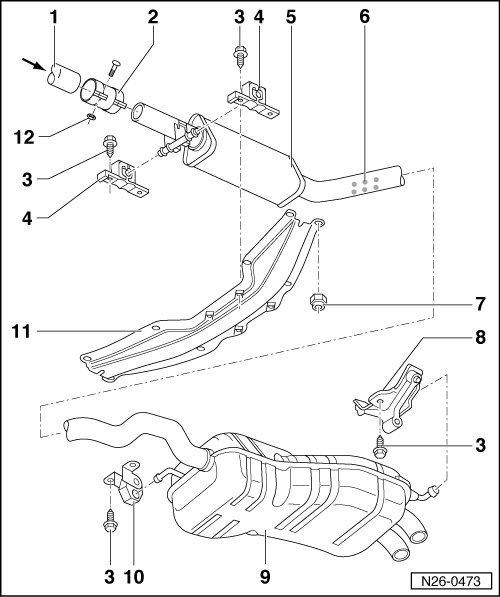 1 2 3 4 5 6

12

3

4

7

11

8

3

3 10 9

N26-0473