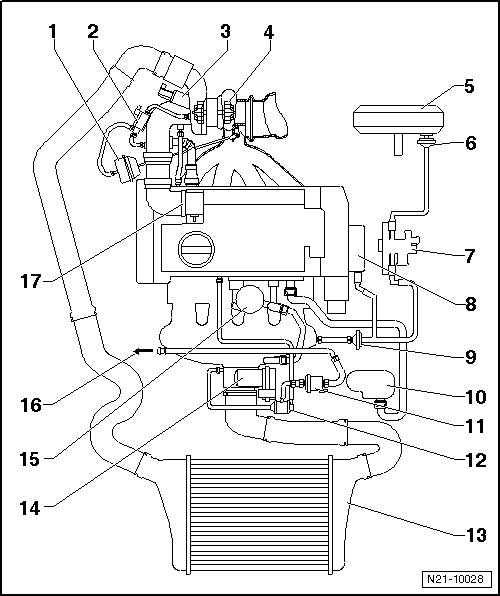 1
2
3
4
5
6
7
8
9
10
11
12
13
14
15
16
17
N21-10028