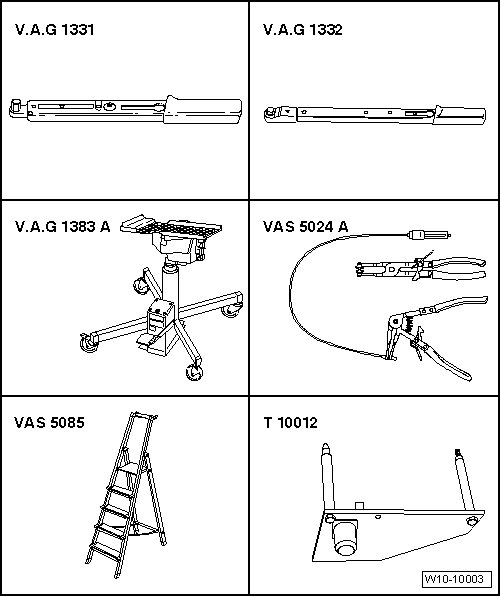 V.A.G 1331

V.A.G 1332

V.A.G 1383 A

VAS 5024 A

VAS 5085

T 10012

W10-10003