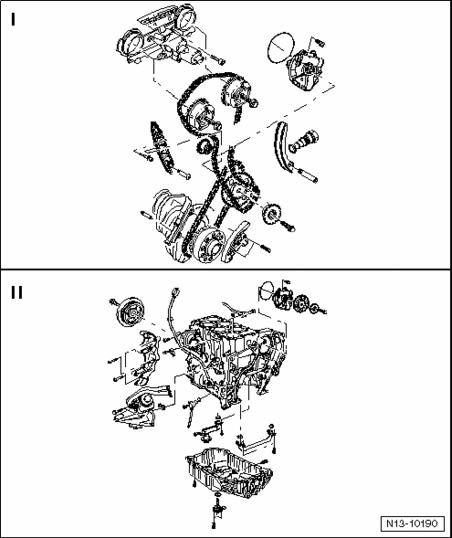 I

II

N13-10190