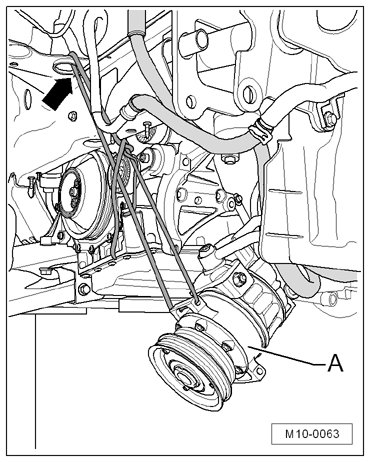 A

M10-0063