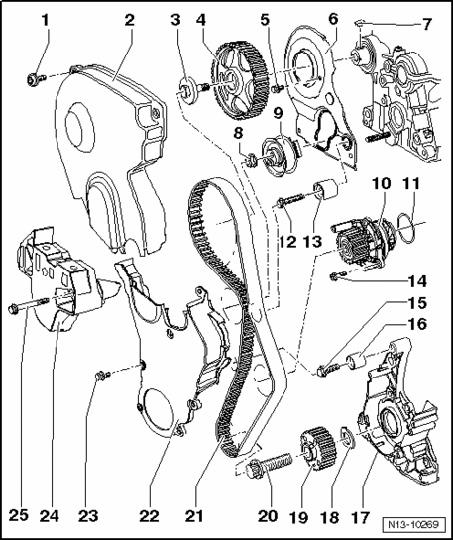 1
2
3
4
5
6
7
8
9
10
11
12
13
14
15
16
25
24
23
22
21
20
19
18
17
N13-10269