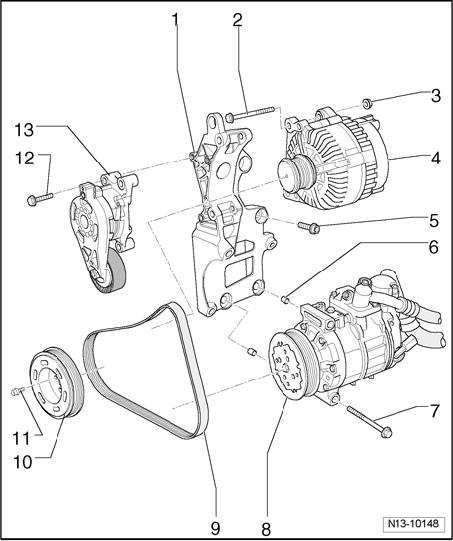 1
2
3
13
12
4
5
6
7
11
10
9
8
N13-10148