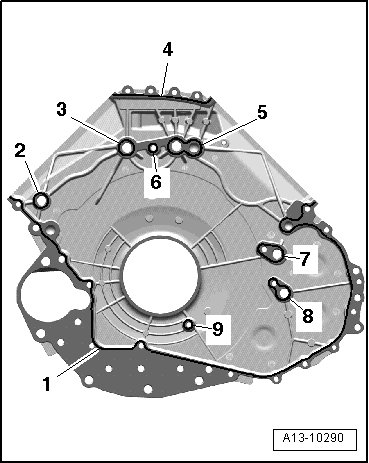 4
3
5
2
6
7
8
9
1
A13-10290