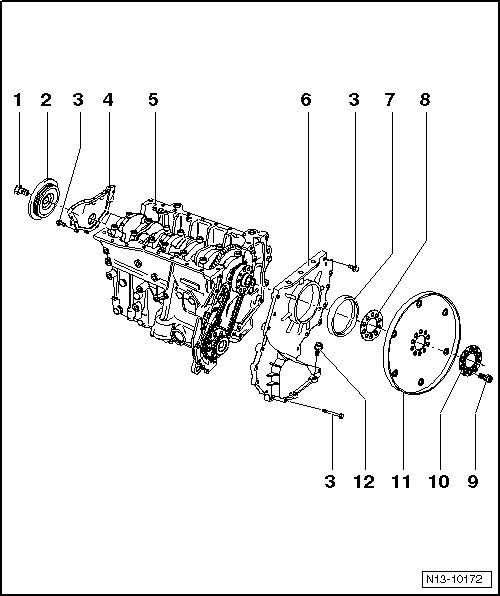 1 2 3 4 5 6 3 7 8

3 12 11 10 9

N13-10172