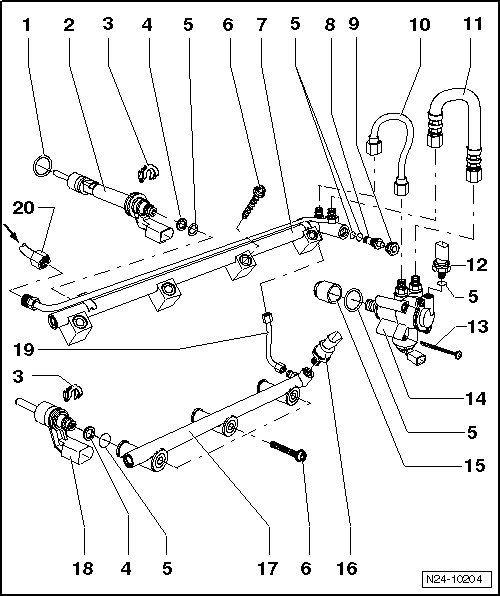 1 2 3 4 5 6 7 5 8 9 10 11

20

12

5

13

19

3

14

5

15

18 4 5 17 6 16

N24-10204