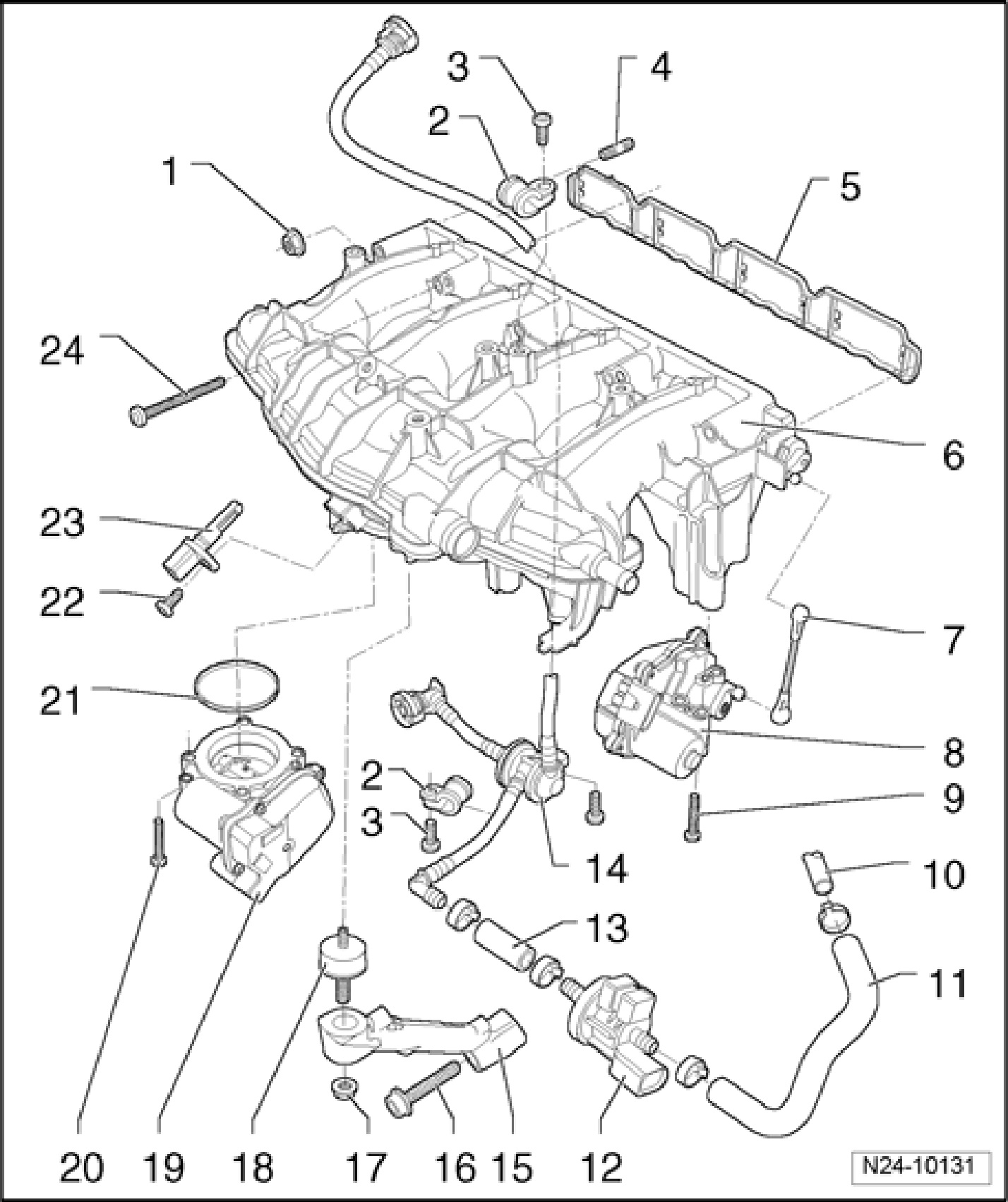 3
4
2
1
5
24
6
23
22
7
21
8
2
9
3
14
10
13
11
20
19
18
17
16
15
12
N24-10131