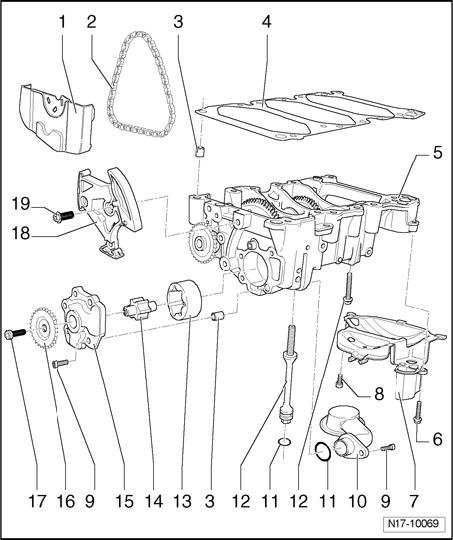 1 2 3 4

5

19

18

8

6

17 16 9 15 14 13 3 12 11 12 11 10 9 7

N17-10069