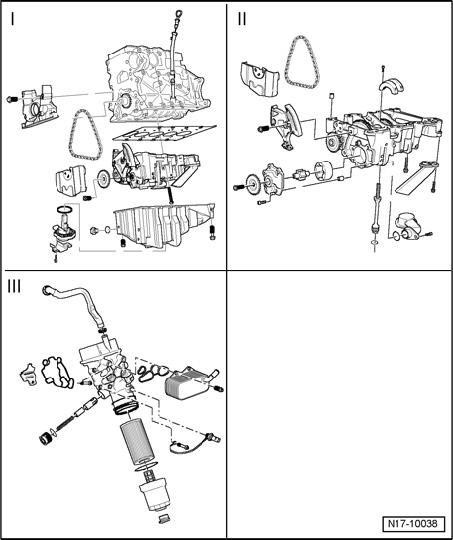 I

II

III

N17-10038