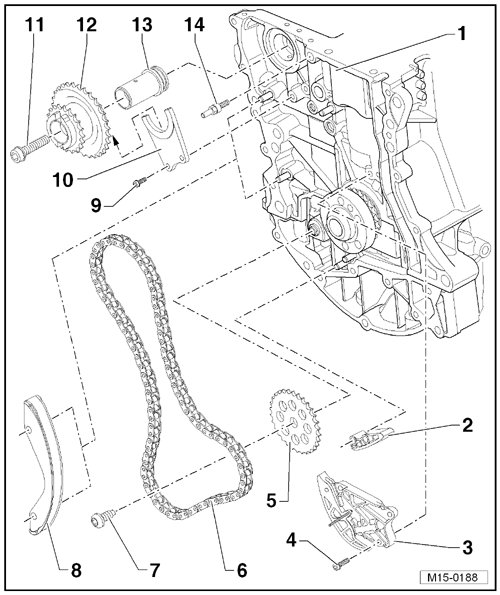 11
12
13
14
1
10
9
2
5
3
4
8
7
6
M15-0188