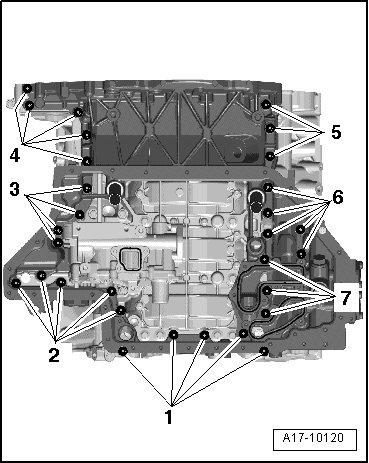 4
5
3
6
7
2
1
A17-10120