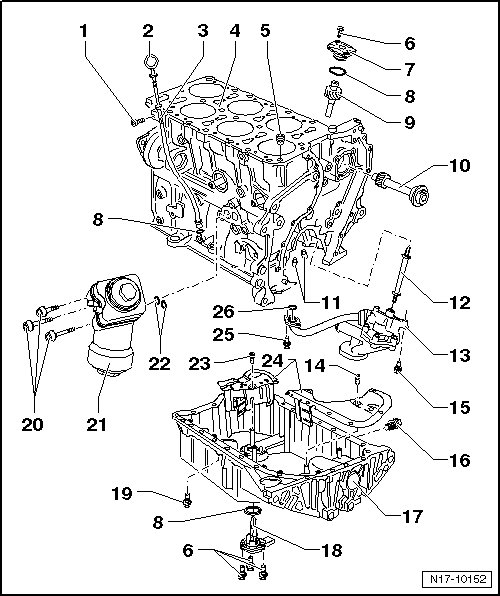 1
2
3
4
5
6
7
8
9
10
8
11
12
26
25
13
22
23
24
14
15
20
21
16
19
17
8
18
6
N17-10152