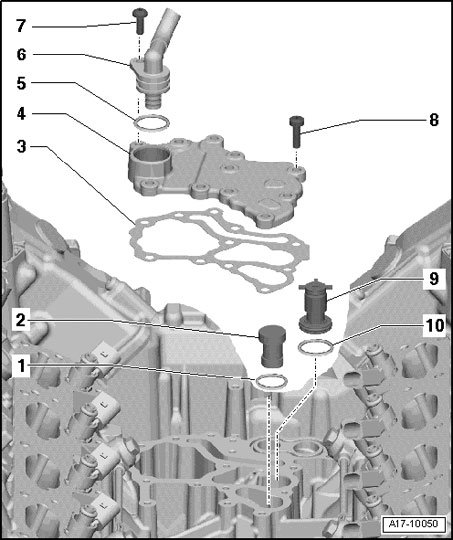 7
6
5
4
3
8
9
2
10
1
A17-10050