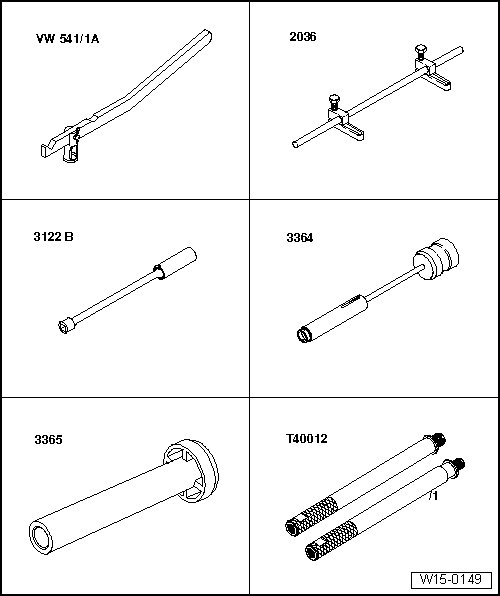 VW 541/1A

2036

3122 B

3364

3365

T40012

/1

W15-0149