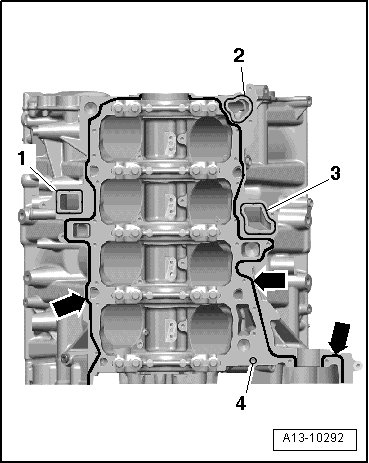 2
1
3
4
A13-10292