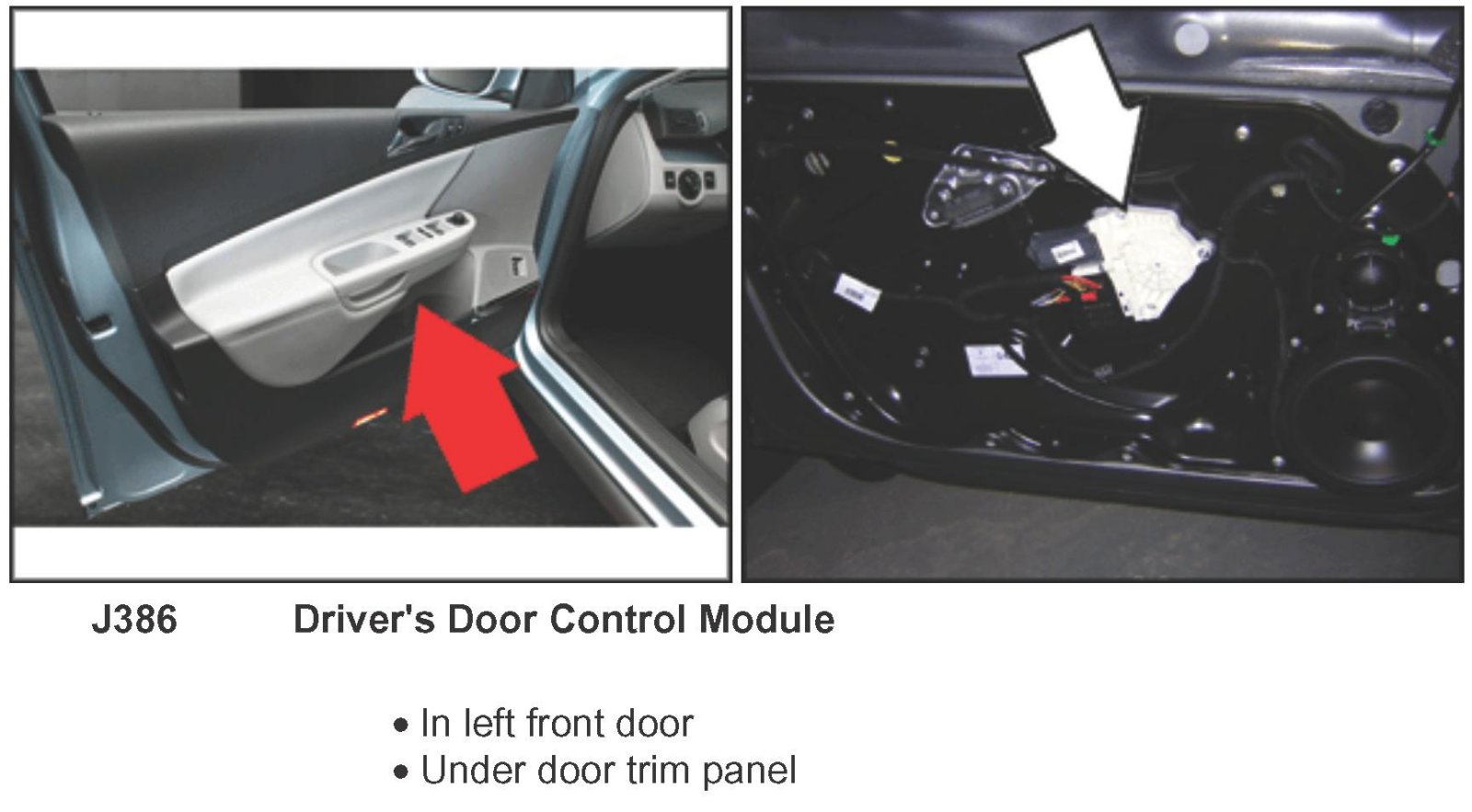 J386 Driver's Door Control Module

• In left front door
• Under door trim panel