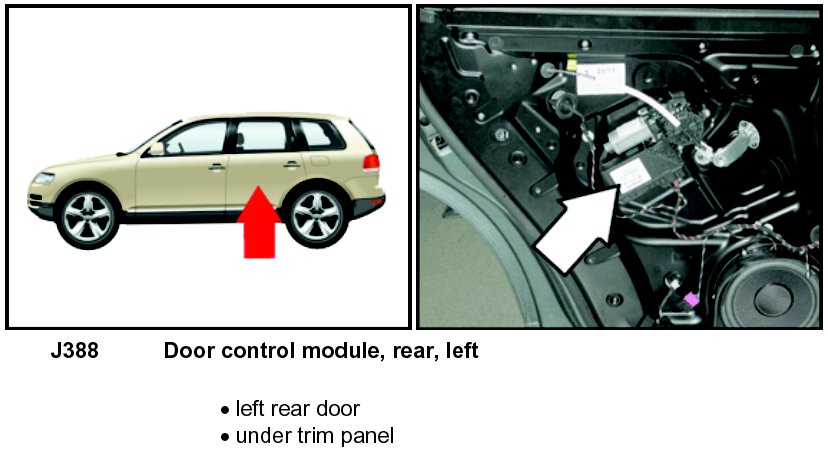 J388 Door control module, rear, left

• left rear door
• under trim panel