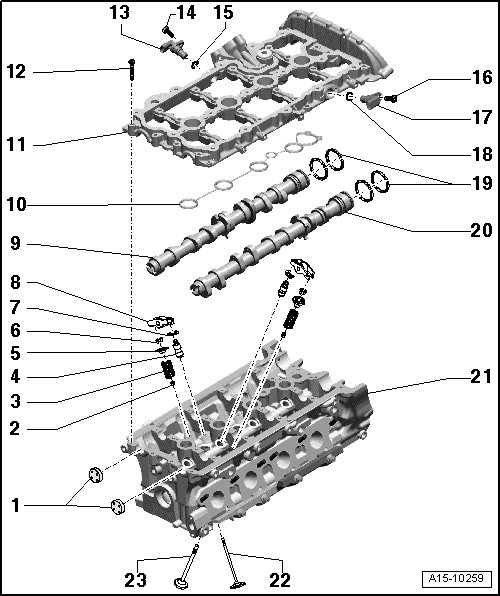 13
14
15
12
16
17
11
18
19
10
20
9
8
7
6
5
4
3
2
21
1
23
22
A15-10259