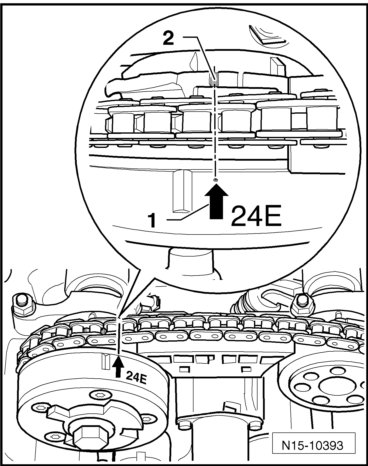 2

1

24E

24E

N15-10393