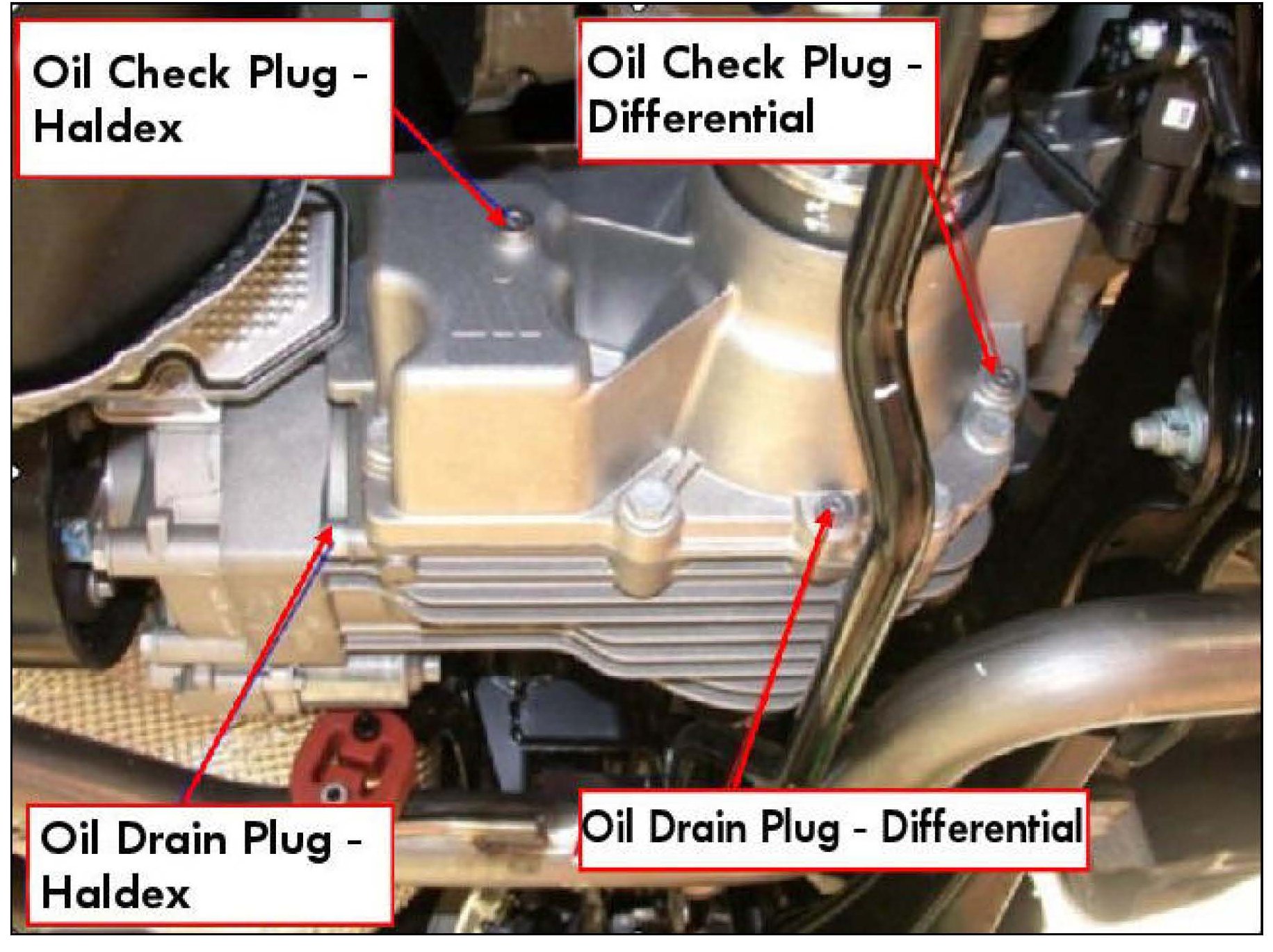 Oil Check Plug - Haldex

Oil Check Plug - Differential

Oil Drain Plug - Haldex

Oil Drain Plug - Differential