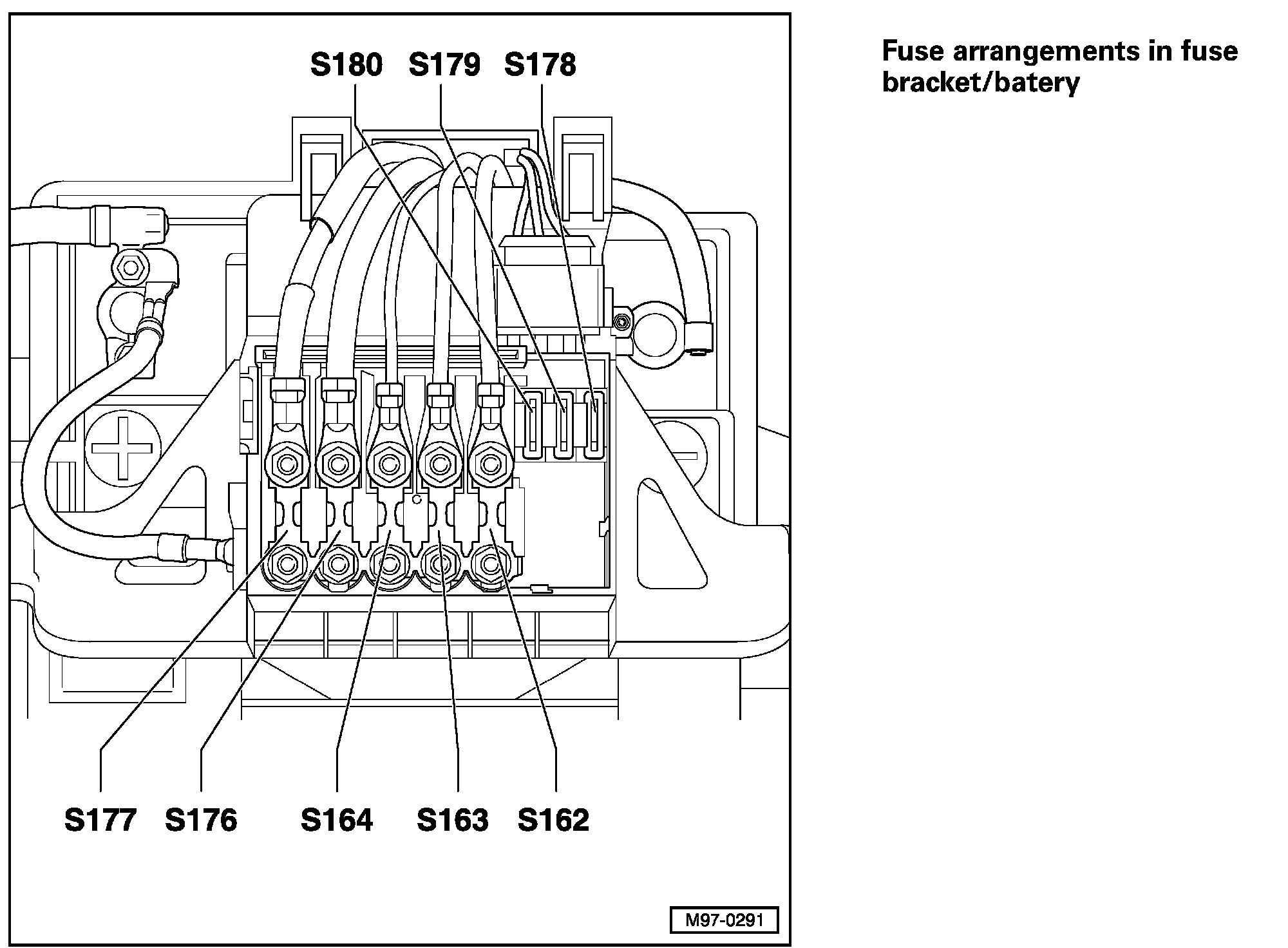 S180 S179 S178

S177 S176 S164 S163 S162

M97-0291

Fuse arrangements in fuse bracket/batery