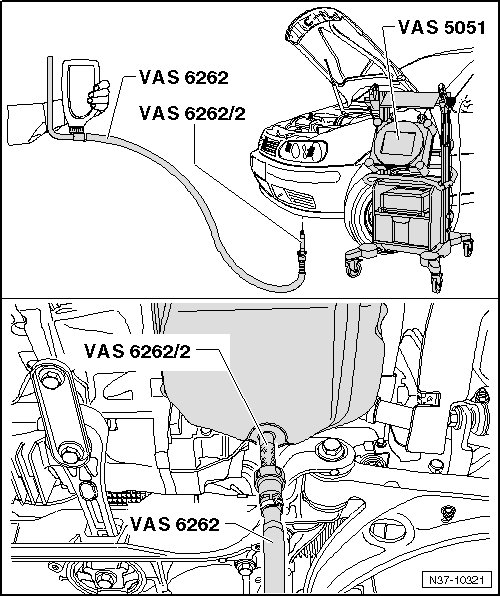 VAS 5051
VAS 6262
VAS 6262/2

VAS 6262/2
VAS 6262
N37-10321