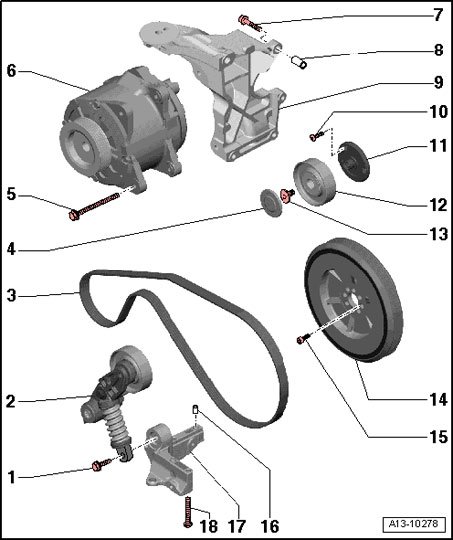 7
8
6
9
10
11
5
12
13
4
3
14
2
15
1
18
17
16
A13-10278