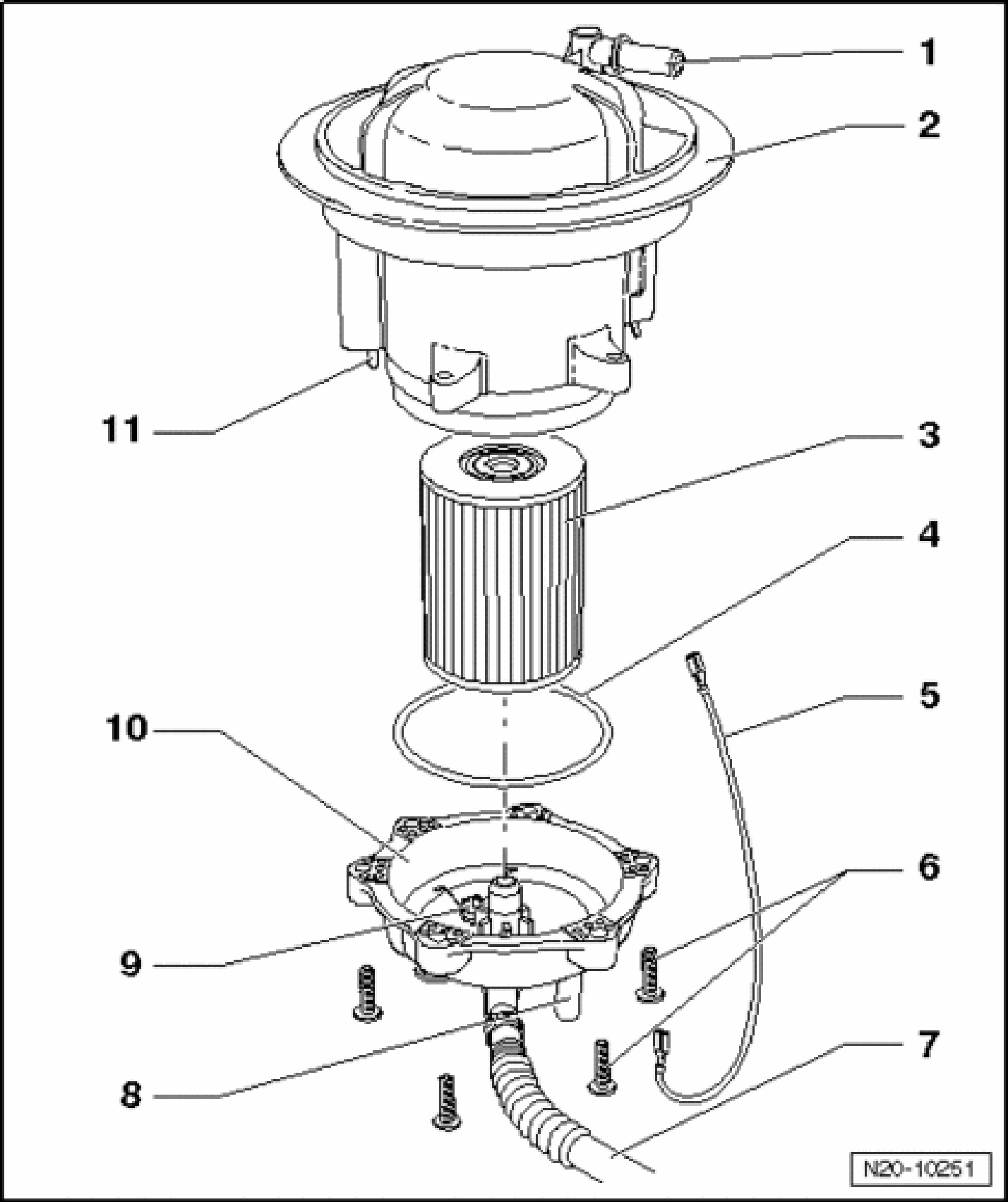 1
2
11
3
4
5
10
6
9
7
8
N20-10251