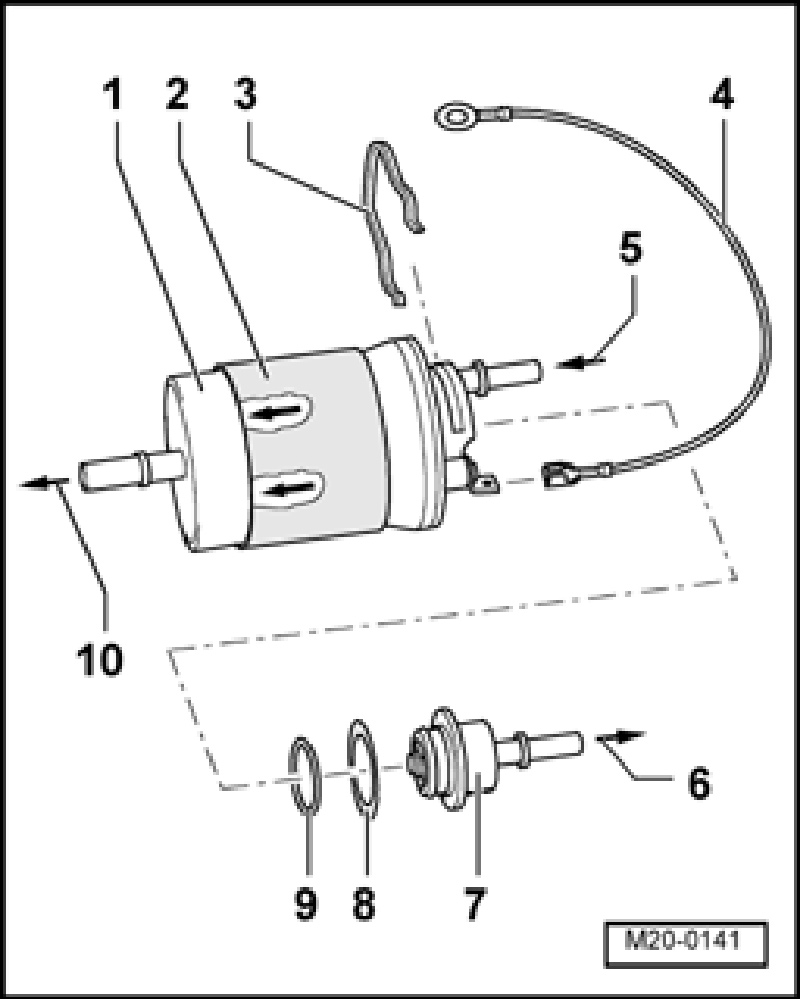 1 2 3 4
5
10
6
9 8 7
M20-0141