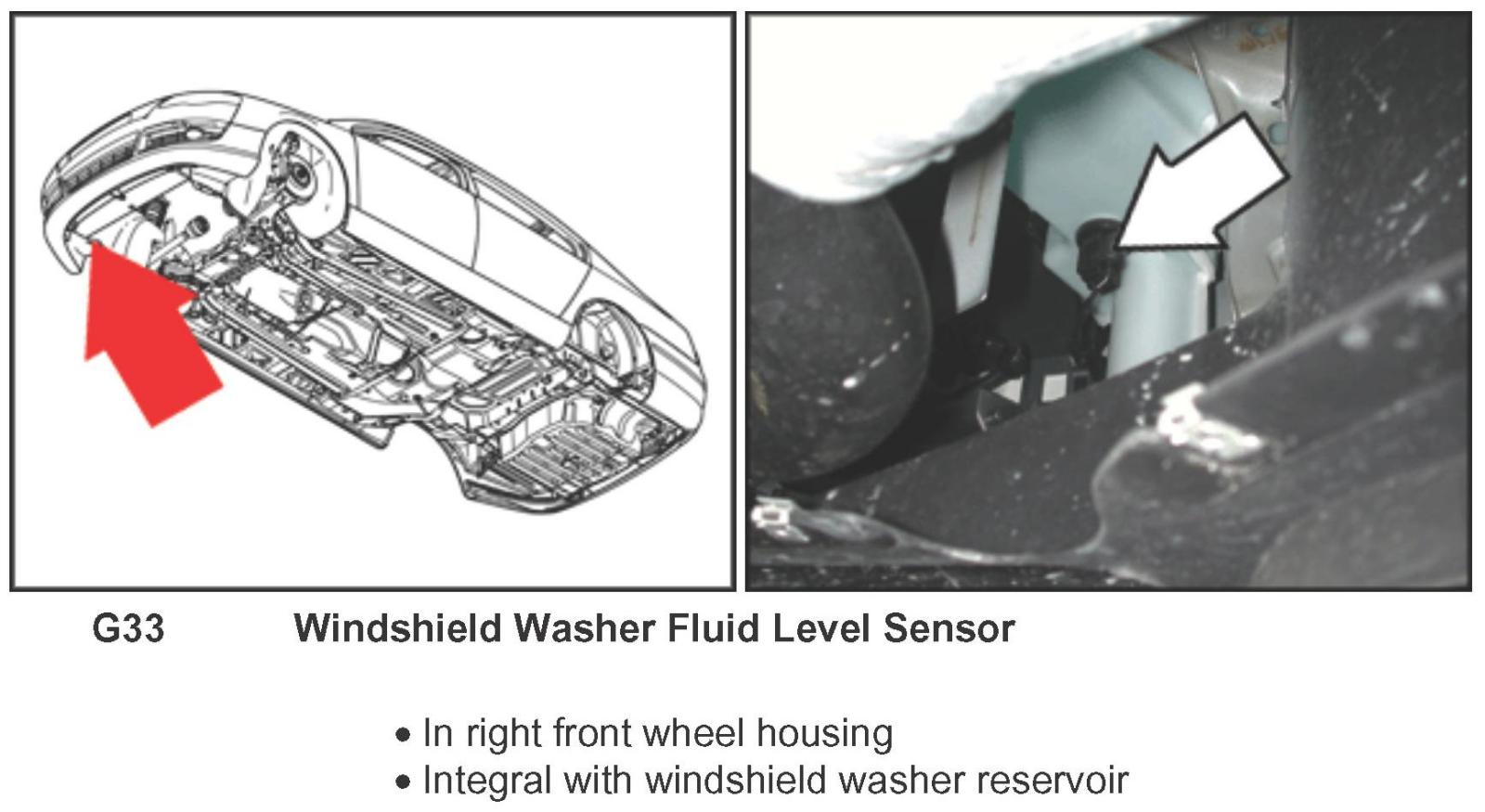 G33 Windshield Washer Fluid Level Sensor

• In right front wheel housing
• Integral with windshield washer reservoir