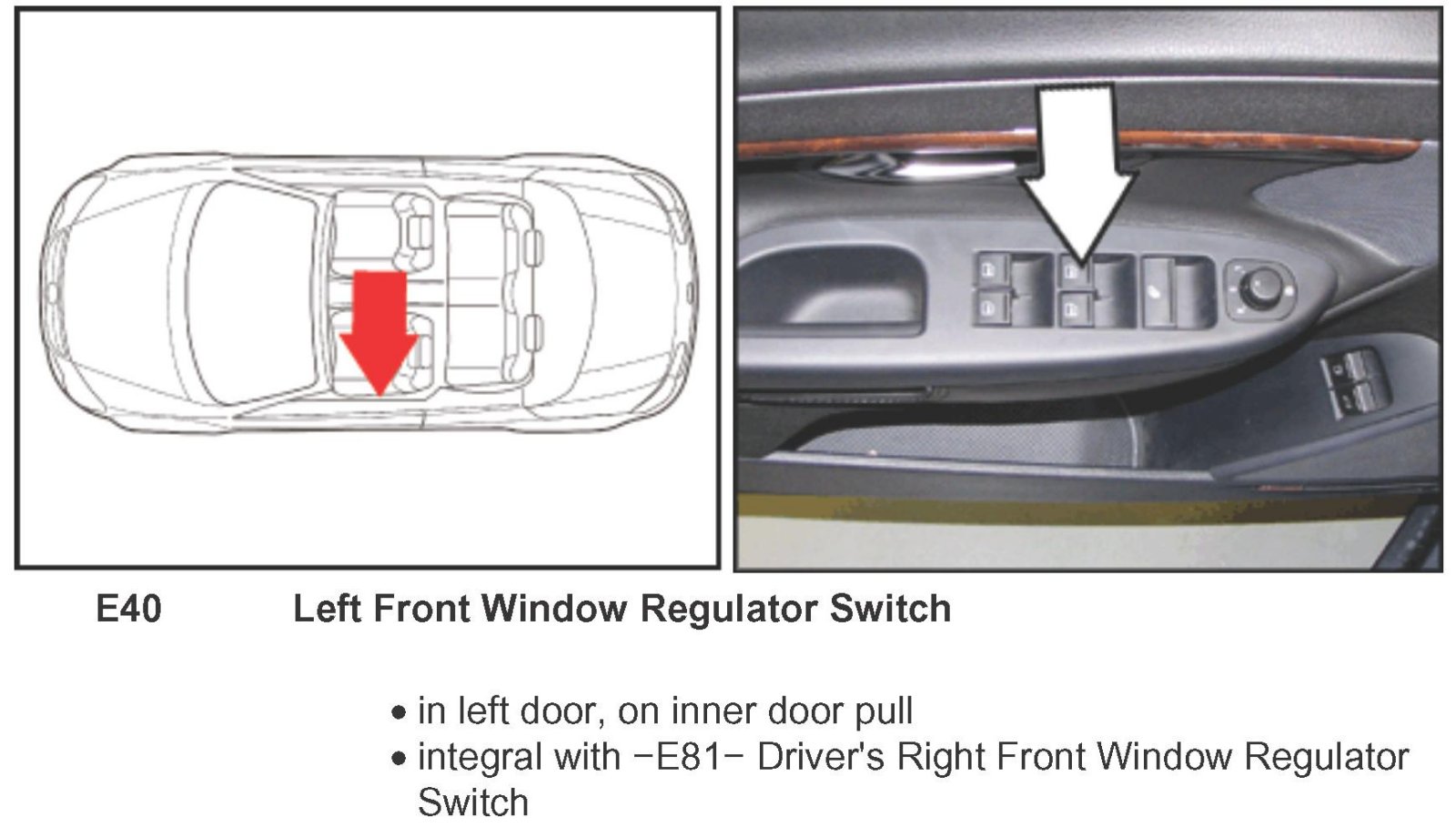 E40 Left Front Window Regulator Switch

• in left door, on inner door pull
• integral with −E81− Driver's Right Front Window Regulator Switch