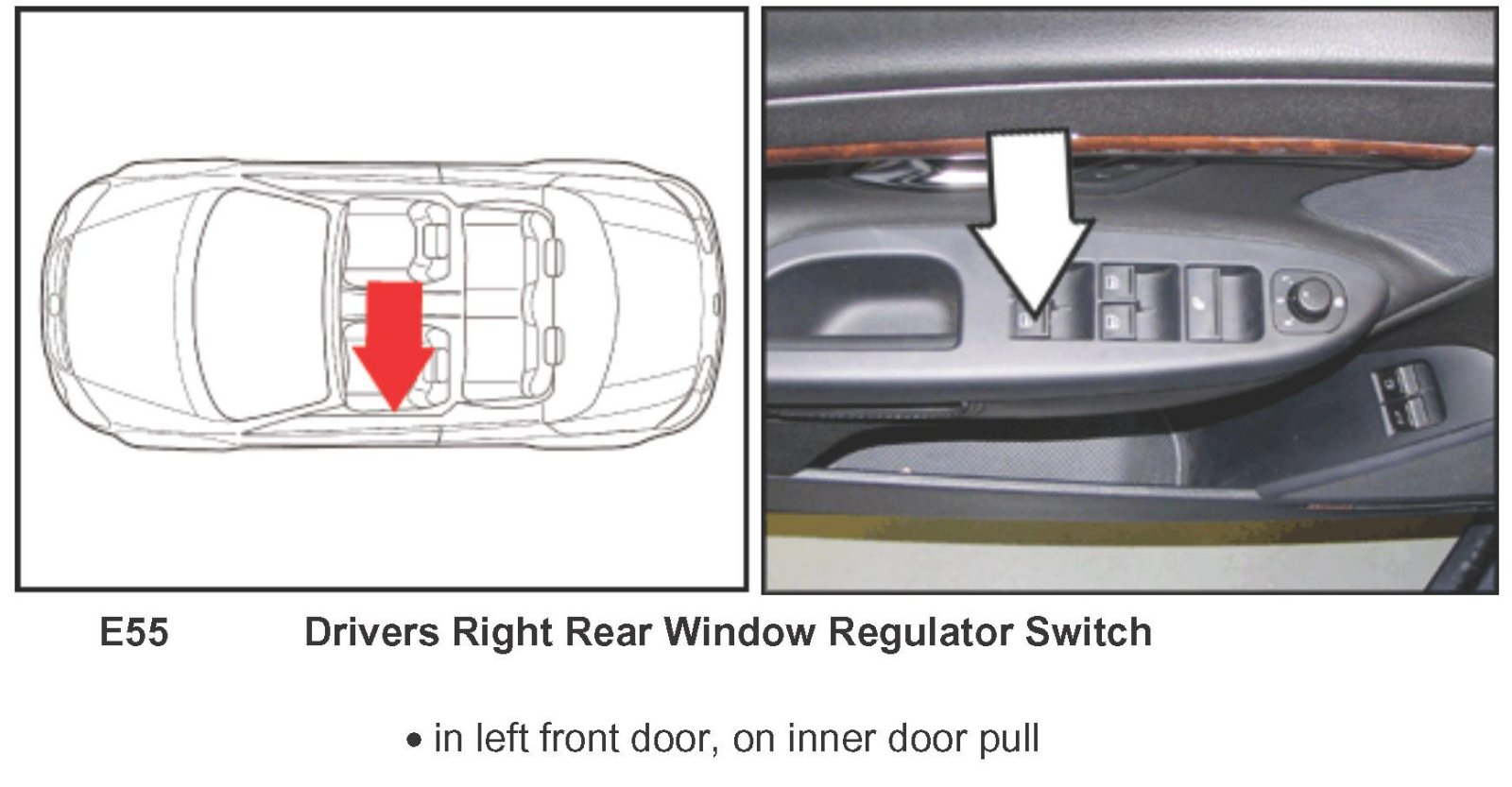 E55 Drivers Right Rear Window Regulator Switch

• in left front door, on inner door pull