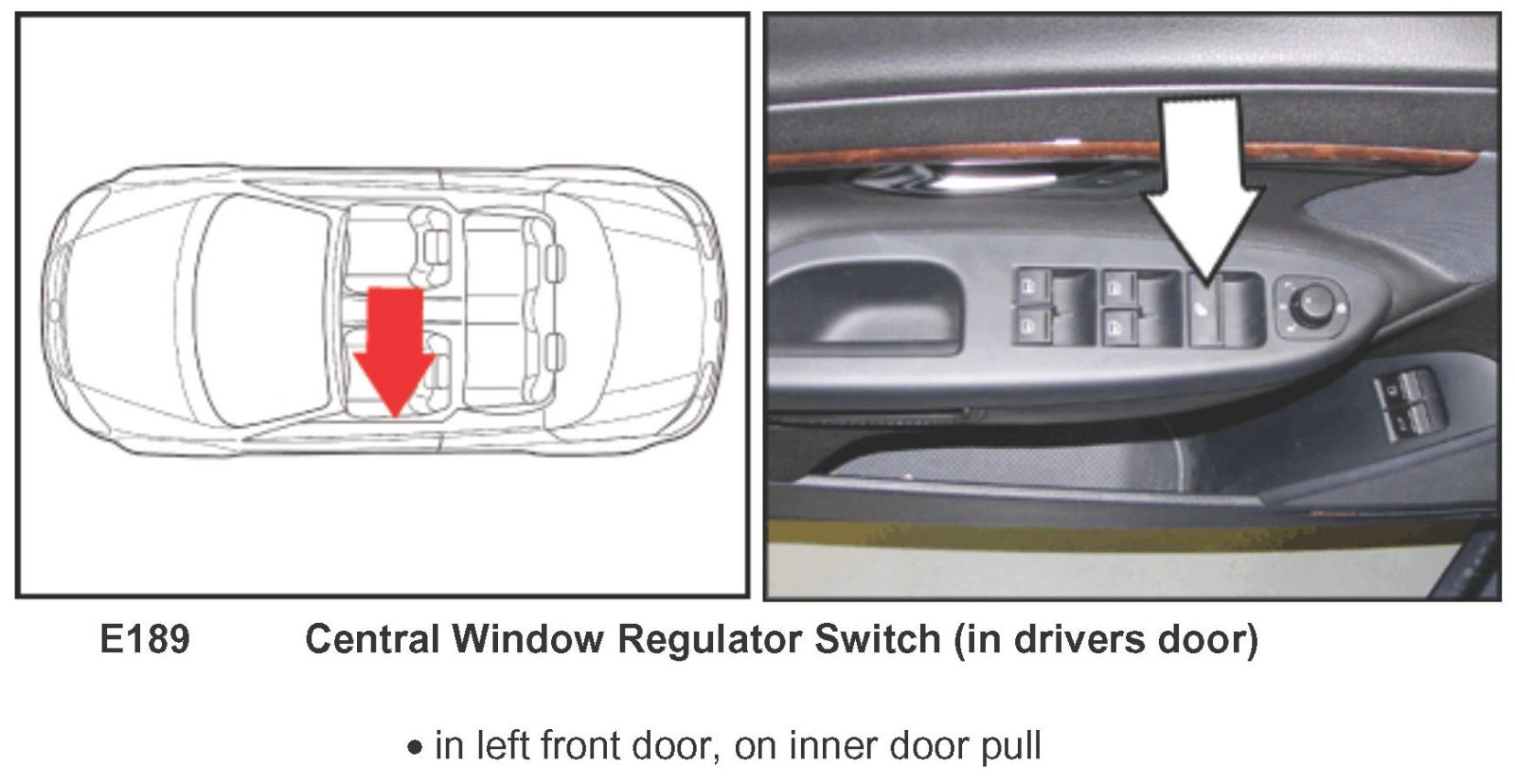 E189 Central Window Regulator Switch (in drivers door)

• in left front door, on inner door pull