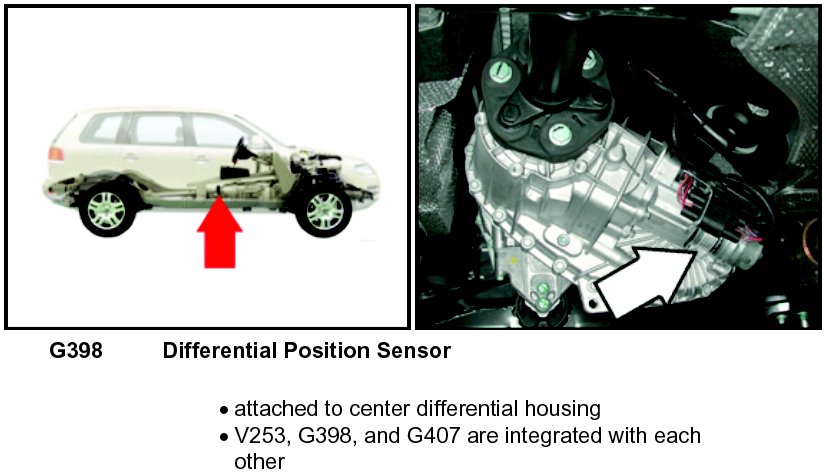 G398 Differential Position Sensor

• attached to center differential housing
• V253, G398, and G407 are integrated with each other