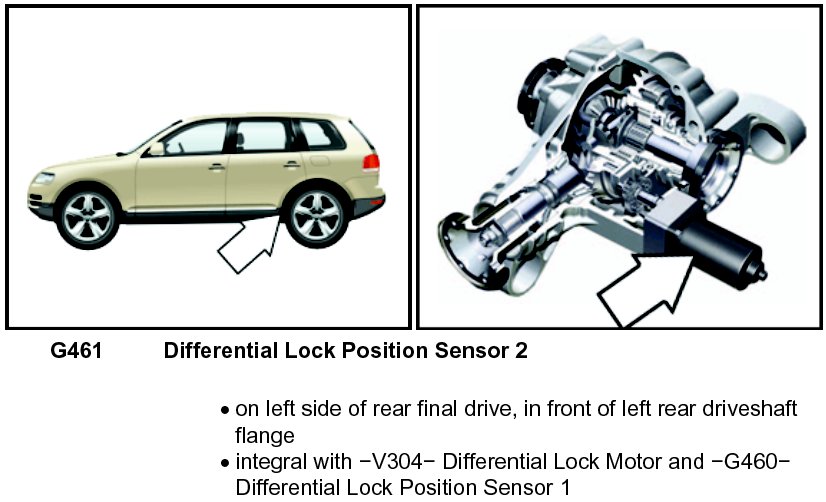 G461 Differential Lock Position Sensor 2

• on left side of rear final drive, in front of left rear driveshaft flange
• integral with −V304− Differential Lock Motor and −G460− Differential Lock Position Sensor 1