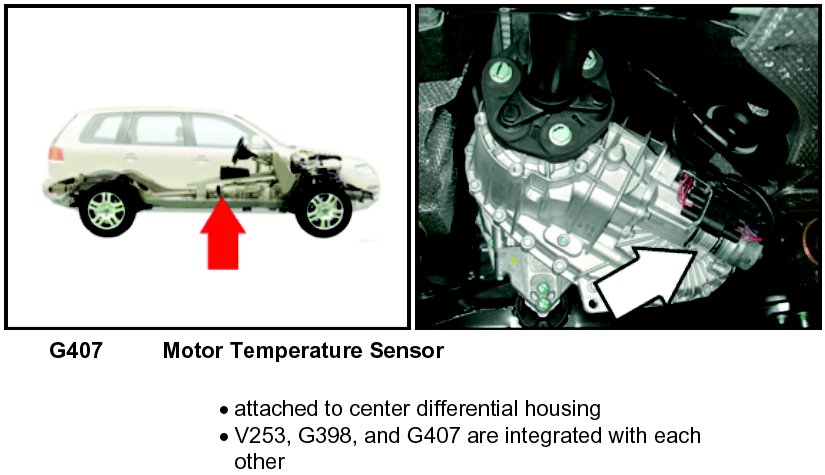 G407 Motor Temperature Sensor

• attached to center differential housing
• V253, G398, and G407 are integrated with each other